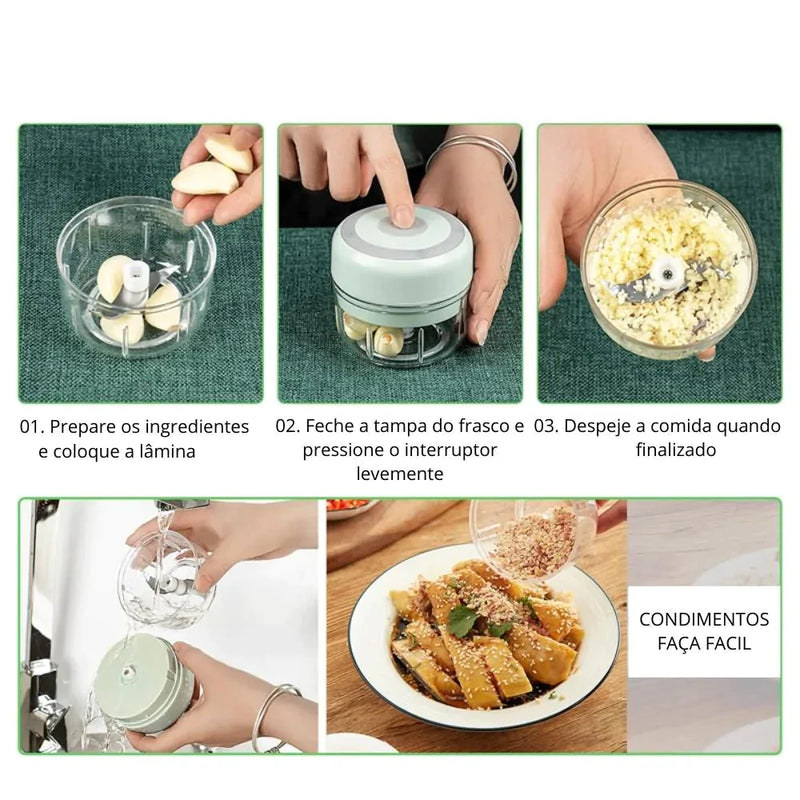 01. Prepare os ingredientes e coloque a lâmina

02. Feche a tampa do frasco e pressione o interruptor levemente

03. Despeje a comida quando finalizado

CONDIMENTOS FAÇA FACIL