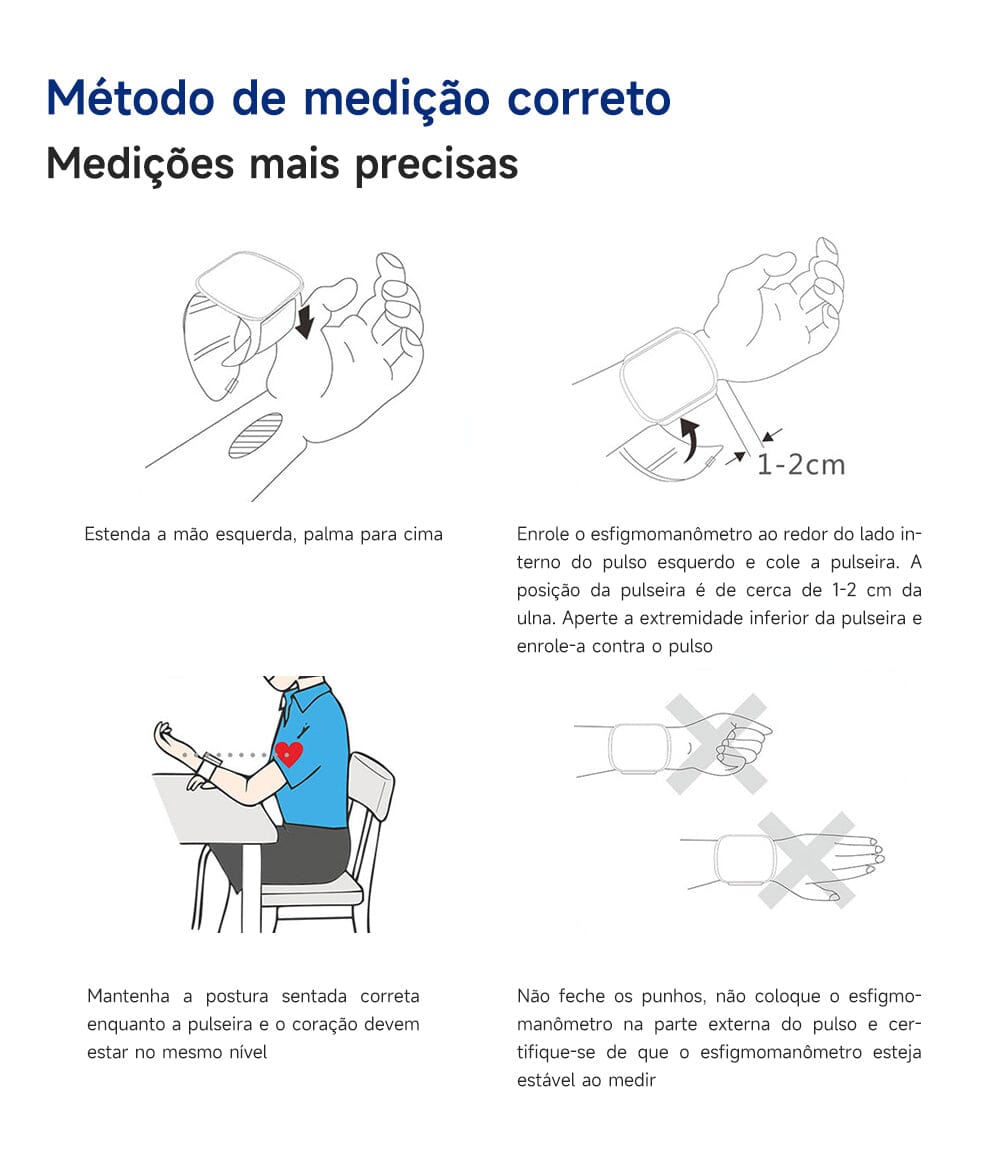 Método de medição correto
Medições mais precisas

1-2cm

Estenda a mão esquerda, palma para cima

Enrole o esfigmomanômetro ao redor do lado interno do pulso esquerdo e cole a pulseira. A posição da pulseira é de cerca de 1-2 cm da ulna. Aperte a extremidade inferior da pulseira e enrole-a contra o pulso

Mantenha a postura sentada correta enquanto a pulseira e o coração devem estar no mesmo nível

Não feche os punhos, não coloque o esfigmomanômetro na parte externa do pulso e certifique-se de que o esfigmomanômetro esteja estável ao medir