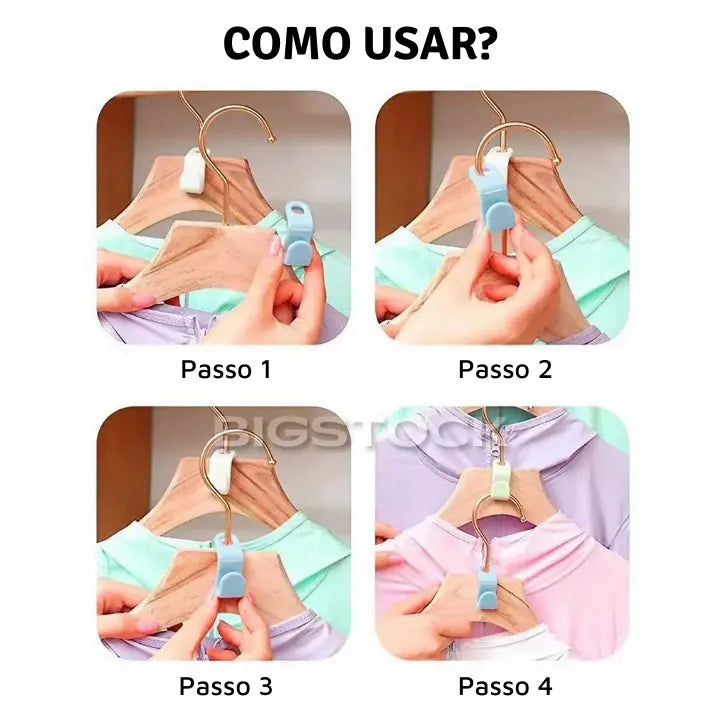 COMO USAR?

Passo 1

Passo 2

BIGSTOCK

Passo 3

Passo 4