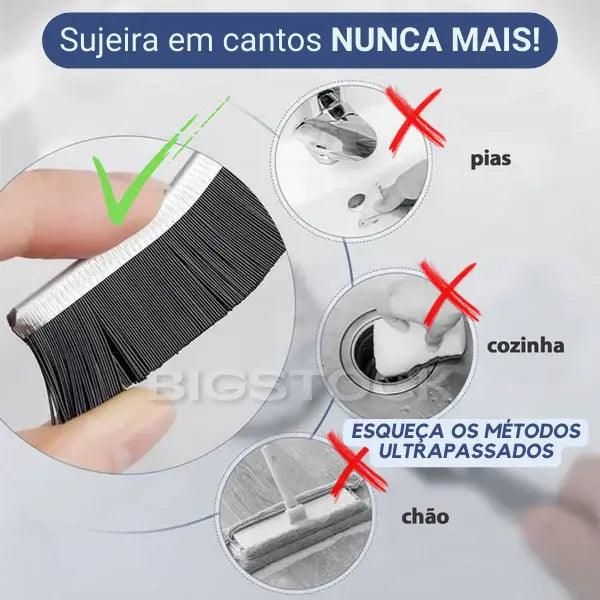 Sujeira em cantos NUNCA MAIS!

pias

cozinha

BIGSTOCK

ESQUEÇA OS MÉTODOS ULTRAPASSADOS

chão